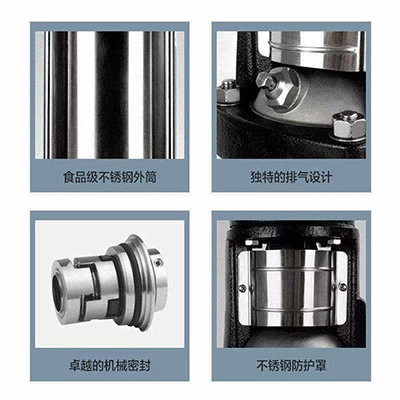 食品级不锈钢外筒

独特的排气设计

卓越的机械密封

不锈钢防护罩